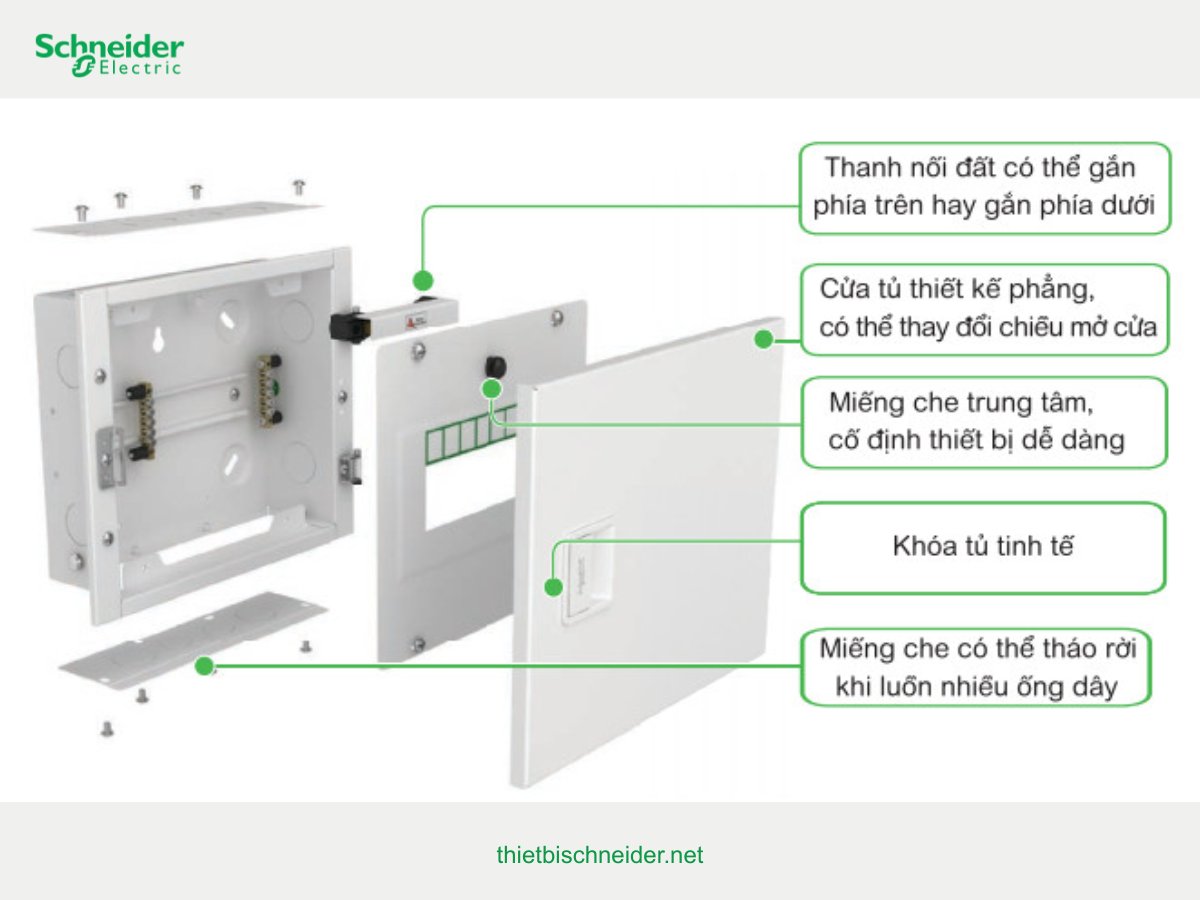 Schneider Electric

Thanh nối đất có thể gắn phía trên hay gắn phía dưới

Cửa tủ thiết kế phẳng, có thể thay đổi chiều mở cửa

Miếng che trung tâm, cố định thiết bị dễ dàng

Khóa tủ tinh tế

Miếng che có thể tháo rời khi luồn nhiều ống dây

thietbischneider.net