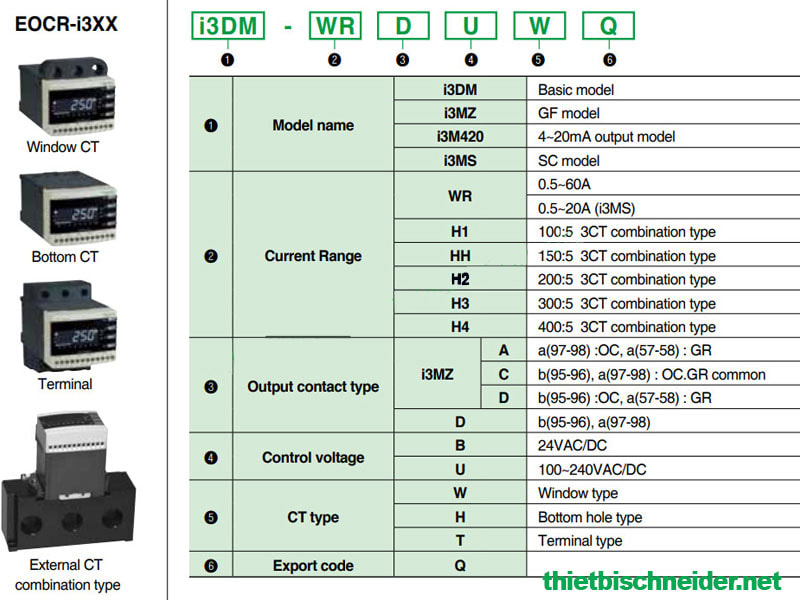 EOCR-i3XX

250
Window CT

250
Bottom CT

250
Terminal

External CT combination type

i3DM - WR D U W Q
❶ ❷ ❸ ❹ ❺ ❻

| | | | | |
|---|---|---|---|---|
| ❶ | Model name | i3DM | | Basic model |
| | | i3MZ | | GF model |
| | | i3M420 | | 4~20mA output model |
| | | i3MS | | SC model |
| ❷ | Current Range | WR | | 0.5~60A |
| | | | | 0.5~20A (i3MS) |
| | | H1 | | 100:5 3CT combination type |
| | | HH | | 150:5 3CT combination type |
| | | H2 | | 200:5 3CT combination type |
| | | H3 | | 300:5 3CT combination type |
| | | H4 | | 400:5 3CT combination type |
| ❸ | Output contact type | i3MZ | A | a(97-98) :OC, a(57-58) : GR |
| | | | C | b(95-96), a(97-98) : OC.GR common |
| | | | D | b(95-96) :OC, a(57-58) : GR |
| | | D | | b(95-96), a(97-98) |
| ❹ | Control voltage | B | | 24VAC/DC |
| | | U | | 100~240VAC/DC |
| ❺ | CT type | W | | Window type |
| | | H | | Bottom hole type |
| | | T | | Terminal type |
| ❻ | Export code | Q | | |

thietbischneider.net