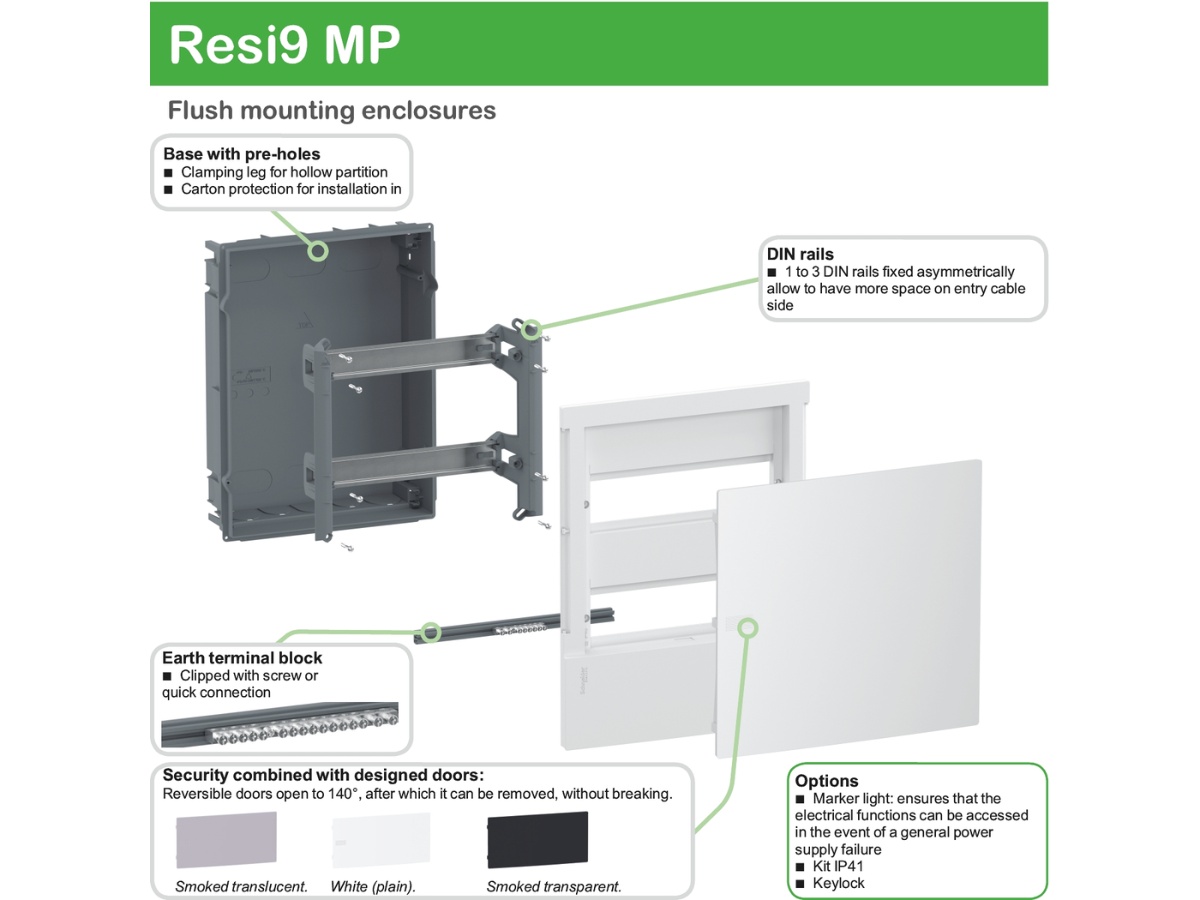 Resi9 MP

Flush mounting enclosures

Base with pre-holes
■ Clamping leg for hollow partition
■ Carton protection for installation in

DIN rails
■ 1 to 3 DIN rails fixed asymmetrically allow to have more space on entry cable side

Earth terminal block
■ Clipped with screw or quick connection

Security combined with designed doors:
Reversible doors open to 140°, after which it can be removed, without breaking.

Smoked translucent.

White (plain).

Smoked transparent.

Options
■ Marker light: ensures that the electrical functions can be accessed in the event of a general power supply failure
■ Kit IP41
■ Keylock